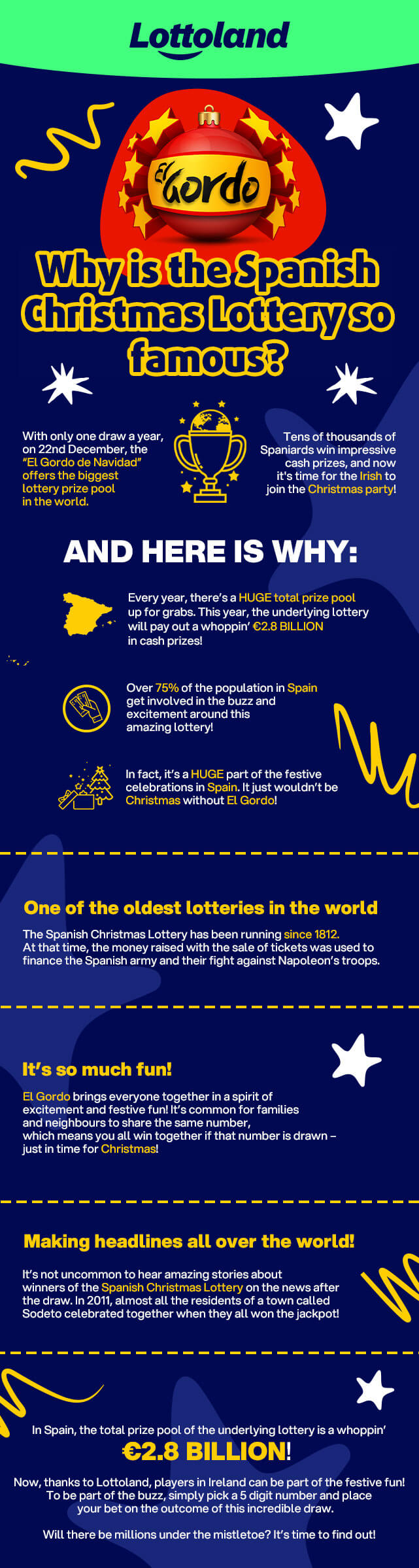 Lottoland

El Gordo

Why is the Spanish Christmas Lottery so famous?

With only one draw a year, on 22nd December, the "El Gordo de Navidad" offers the biggest lottery prize pool in the world.

Tens of thousands of Spaniards win impressive cash prizes, and now it's time for the Irish to join the Christmas party!

AND HERE IS WHY:

Every year, there's a HUGE total prize pool up for grabs. This year, the underlying lottery will pay out a whoppin' €2.8 BILLION in cash prizes!

Over 75% of the population in Spain get involved in the buzz and excitement around this amazing lottery!

In fact, it's a HUGE part of the festive celebrations in Spain. It just wouldn't be Christmas without El Gordo!

One of the oldest lotteries in the world

The Spanish Christmas Lottery has been running since 1812. At that time, the money raised with the sale of tickets was used to finance the Spanish army and their fight against Napoleon's troops.

It's so much fun!

El Gordo brings everyone together in a spirit of excitement and festive fun! It's common for families and neighbours to share the same number, which means you all win together if that number is drawn – just in time for Christmas!

Making headlines all over the world!

It's not uncommon to hear amazing stories about winners of the Spanish Christmas Lottery on the news after the draw. In 2011, almost all the residents of a town called Sodeto celebrated together when they all won the jackpot!

In Spain, the total prize pool of the underlying lottery is a whoppin'

€2.8 BILLION!

Now, thanks to Lottoland, players in Ireland can be part of the festive fun! To be part of the buzz, simply pick a 5 digit number and place your bet on the outcome of this incredible draw.

Will there be millions under the mistletoe? It's time to find out!