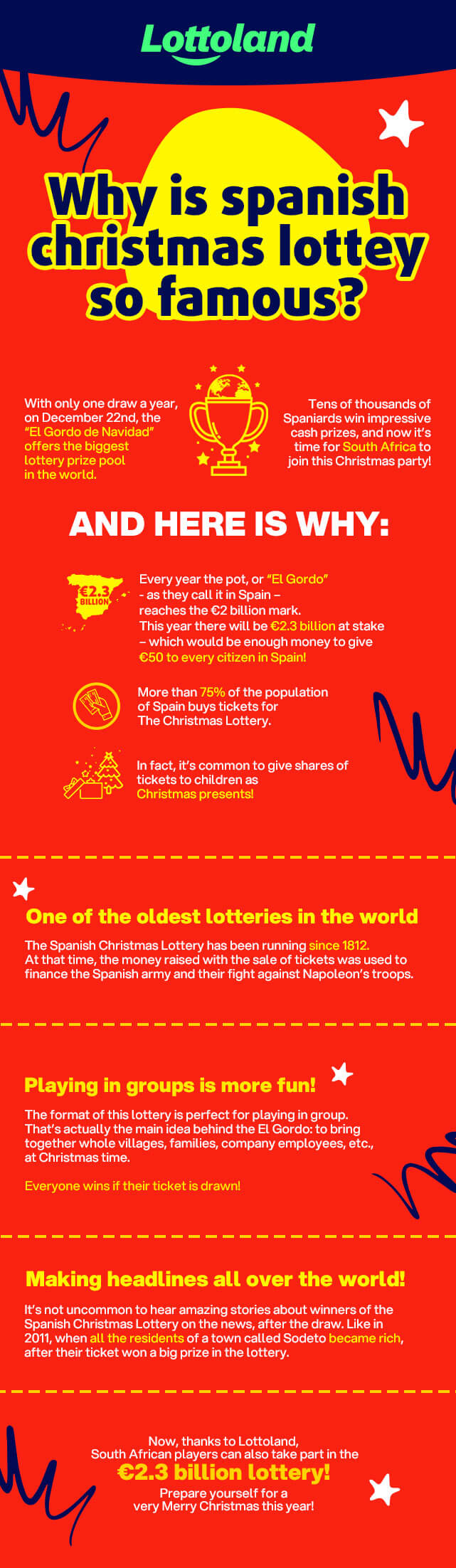 Lottoland

Why is spanish christmas lottey so famous?

With only one draw a year, on December 22nd, the "El Gordo de Navidad" offers the biggest lottery prize pool in the world.

Tens of thousands of Spaniards win impressive cash prizes, and now it's time for South Africa to join this Christmas party!

AND HERE IS WHY:

€2.3 BILLION

Every year the pot, or "El Gordo" - as they call it in Spain – reaches the €2 billion mark. This year there will be €2.3 billion at stake – which would be enough money to give €50 to every citizen in Spain!

More than 75% of the population of Spain buys tickets for The Christmas Lottery.

In fact, it's common to give shares of tickets to children as Christmas presents!

One of the oldest lotteries in the world

The Spanish Christmas Lottery has been running since 1812. At that time, the money raised with the sale of tickets was used to finance the Spanish army and their fight against Napoleon's troops.

Playing in groups is more fun!

The format of this lottery is perfect for playing in group. That's actually the main idea behind the El Gordo: to bring together whole villages, families, company employees, etc., at Christmas time.

Everyone wins if their ticket is drawn!

Making headlines all over the world!

It's not uncommon to hear amazing stories about winners of the Spanish Christmas Lottery on the news, after the draw. Like in 2011, when all the residents of a town called Sodeto became rich, after their ticket won a big prize in the lottery.

Now, thanks to Lottoland, South African players can also take part in the €2.3 billion lottery! Prepare yourself for a very Merry Christmas this year!