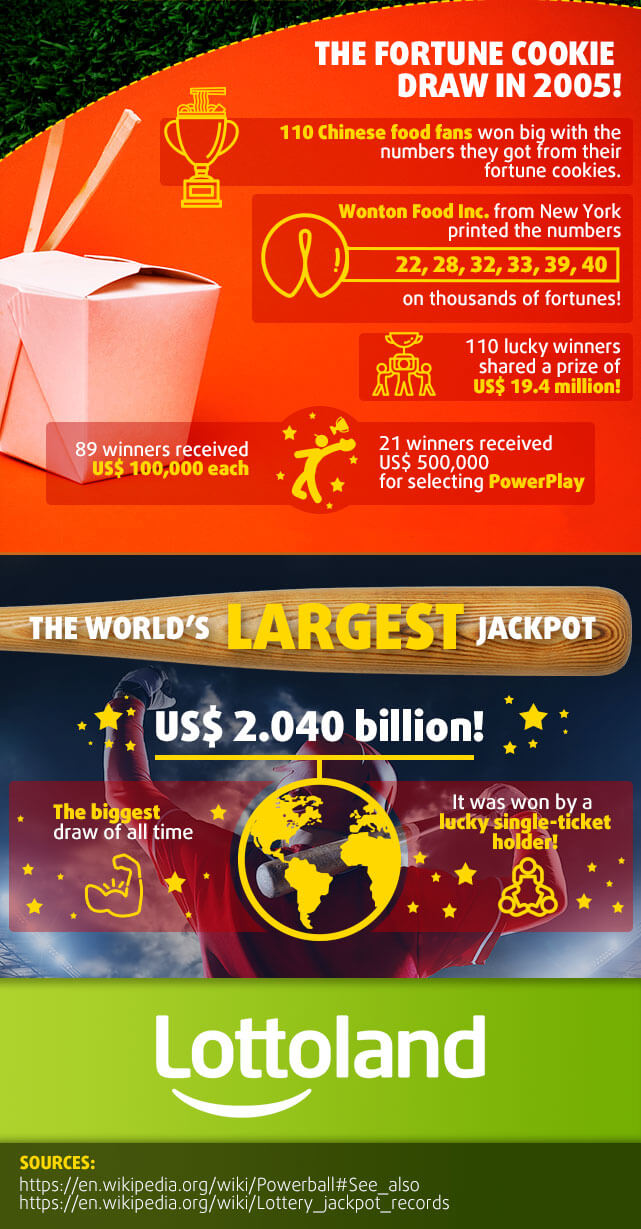 THE FORTUNE COOKIE DRAW IN 2005!

110 Chinese food fans won big with the numbers they got from their fortune cookies.

Wonton Food Inc. from New York printed the numbers

22, 28, 32, 33, 39, 40

on thousands of fortunes!

110 lucky winners shared a prize of US$ 19.4 million!

89 winners received US$ 100,000 each

21 winners received US$ 500,000 for selecting PowerPlay

THE WORLD'S LARGEST JACKPOT

US$ 2.040 billion!

The biggest draw of all time

It was won by a lucky single-ticket holder!

Lottoland

SOURCES:
https://en.wikipedia.org/wiki/Powerball#See_also
https://en.wikipedia.org/wiki/Lottery_jackpot_records