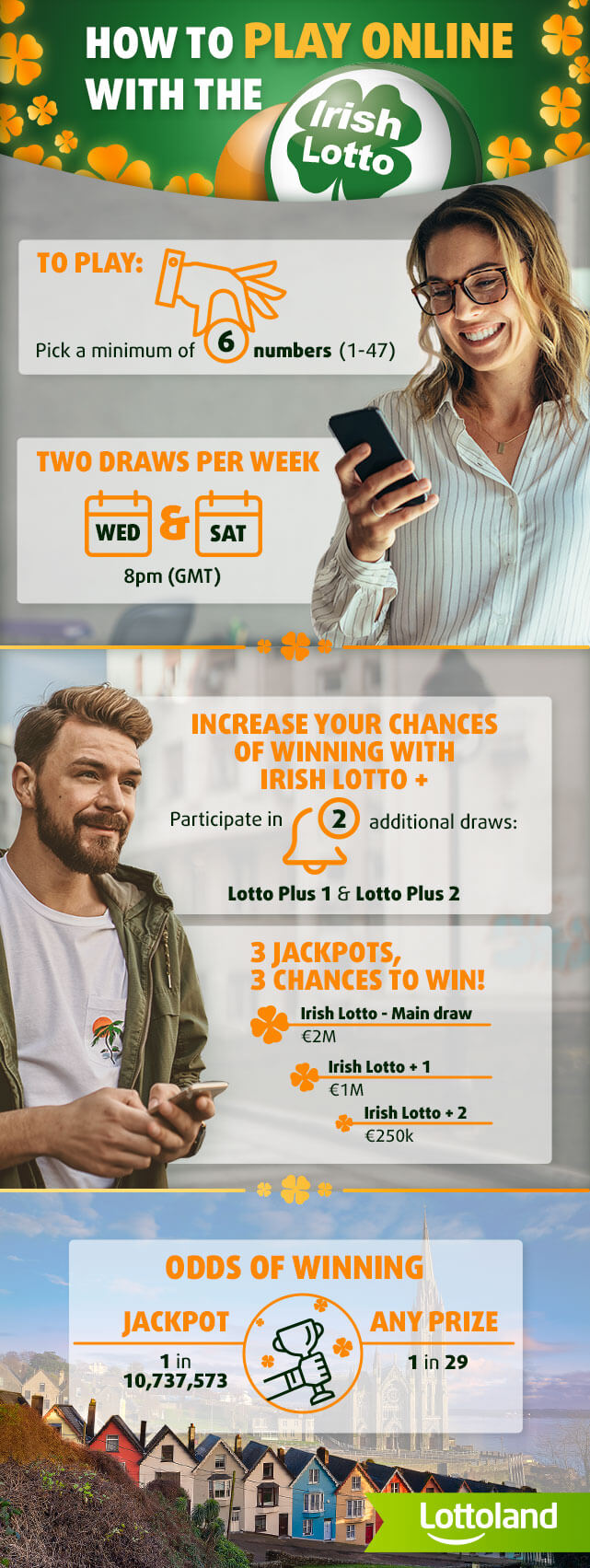 HOW TO PLAY ONLINE WITH THE

Irish Lotto

TO PLAY:

Pick a minimum of 6 numbers (1-47)

TWO DRAWS PER WEEK

WED & SAT

8pm (GMT)

INCREASE YOUR CHANCES OF WINNING WITH IRISH LOTTO +

Participate in 2 additional draws:

Lotto Plus 1 & Lotto Plus 2

3 JACKPOTS, 3 CHANCES TO WIN!

Irish Lotto - Main draw
€2M

Irish Lotto + 1
€1M

Irish Lotto + 2
€250k

ODDS OF WINNING

JACKPOT
1 in 10,737,573

ANY PRIZE
1 in 29

Lottoland