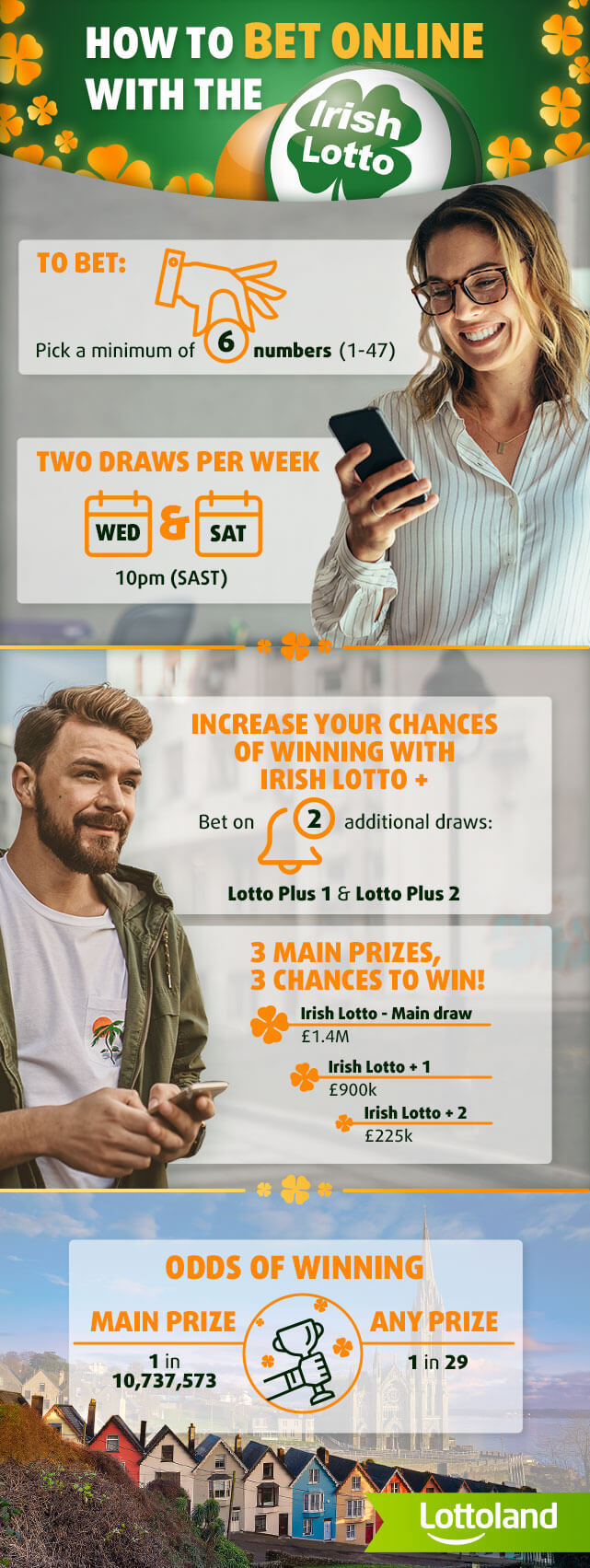 HOW TO BET ONLINE WITH THE

Irish Lotto

TO BET:

Pick a minimum of 6 numbers (1-47)

TWO DRAWS PER WEEK

WED & SAT

10pm (SAST)

INCREASE YOUR CHANCES OF WINNING WITH IRISH LOTTO +

Bet on 2 additional draws:

Lotto Plus 1 & Lotto Plus 2

3 MAIN PRIZES, 3 CHANCES TO WIN!

Irish Lotto - Main draw
£1.4M

Irish Lotto + 1
£900k

Irish Lotto + 2
£225k

ODDS OF WINNING

MAIN PRIZE
1 in 10,737,573

ANY PRIZE
1 in 29

Lottoland