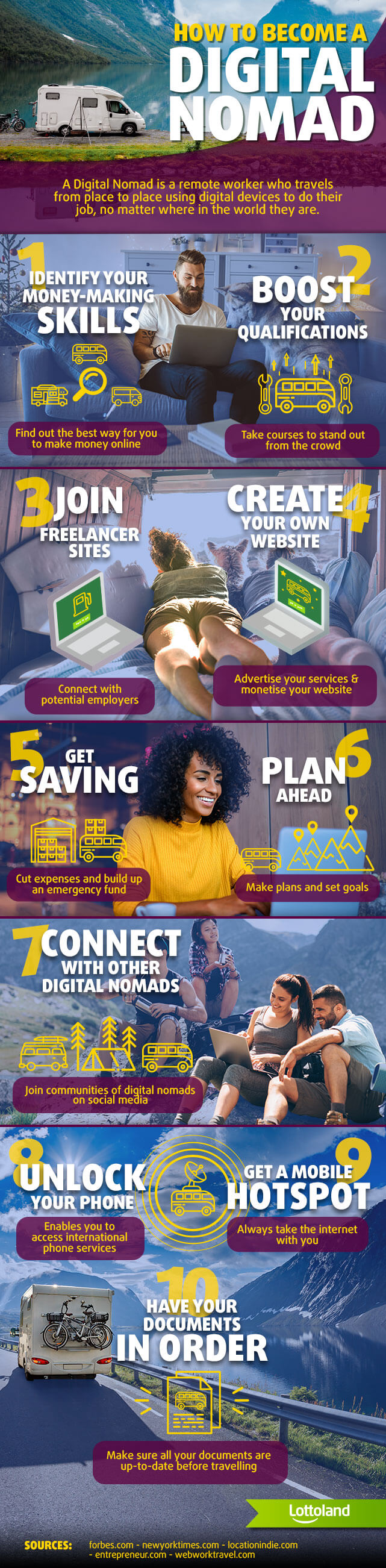 HOW TO BECOME A
DIGITAL NOMAD

A Digital Nomad is a remote worker who travels from place to place using digital devices to do their job, no matter where in the world they are.

1
IDENTIFY YOUR MONEY-MAKING SKILLS

Find out the best way for you to make money online

2
BOOST YOUR QUALIFICATIONS

Take courses to stand out from the crowd

3
JOIN FREELANCER SITES

Connect with potential employers

4
CREATE YOUR OWN WEBSITE

Advertise your services & monetise your website

5
GET SAVING

Cut expenses and build up an emergency fund

6
PLAN AHEAD

Make plans and set goals

7
CONNECT WITH OTHER DIGITAL NOMADS

Join communities of digital nomads on social media

8
UNLOCK YOUR PHONE

Enables you to access international phone services

9
GET A MOBILE HOTSPOT

Always take the internet with you

10
HAVE YOUR DOCUMENTS IN ORDER

Make sure all your documents are up-to-date before travelling

Lottoland

SOURCES: forbes.com - newyorktimes.com - locationindie.com - entrepreneur.com - webworktravel.com