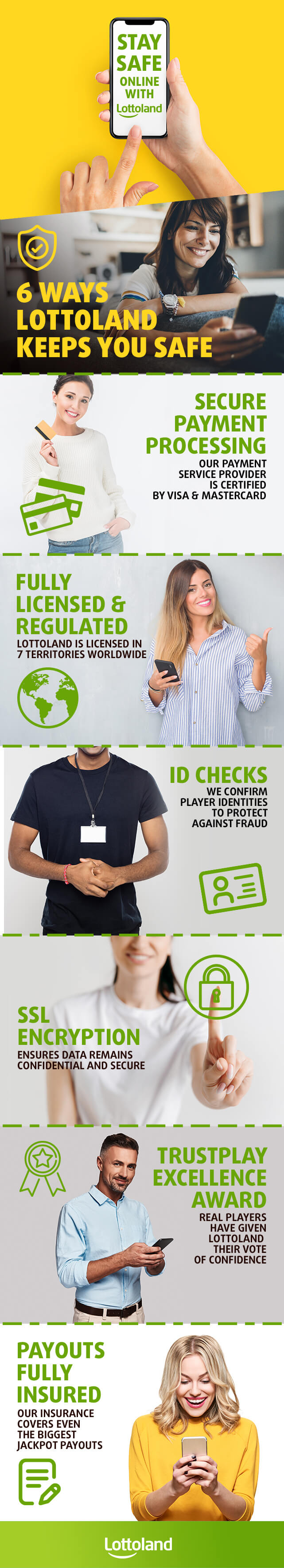 STAY SAFE ONLINE WITH Lottoland

6 WAYS LOTTOLAND KEEPS YOU SAFE

SECURE PAYMENT PROCESSING
OUR PAYMENT SERVICE PROVIDER IS CERTIFIED BY VISA & MASTERCARD

FULLY LICENSED & REGULATED
LOTTOLAND IS LICENSED IN 7 TERRITORIES WORLDWIDE

ID CHECKS
WE CONFIRM PLAYER IDENTITIES TO PROTECT AGAINST FRAUD

SSL ENCRYPTION
ENSURES DATA REMAINS CONFIDENTIAL AND SECURE

TRUSTPLAY EXCELLENCE AWARD
REAL PLAYERS HAVE GIVEN LOTTOLAND THEIR VOTE OF CONFIDENCE

PAYOUTS FULLY INSURED
OUR INSURANCE COVERS EVEN THE BIGGEST JACKPOT PAYOUTS

Lottoland