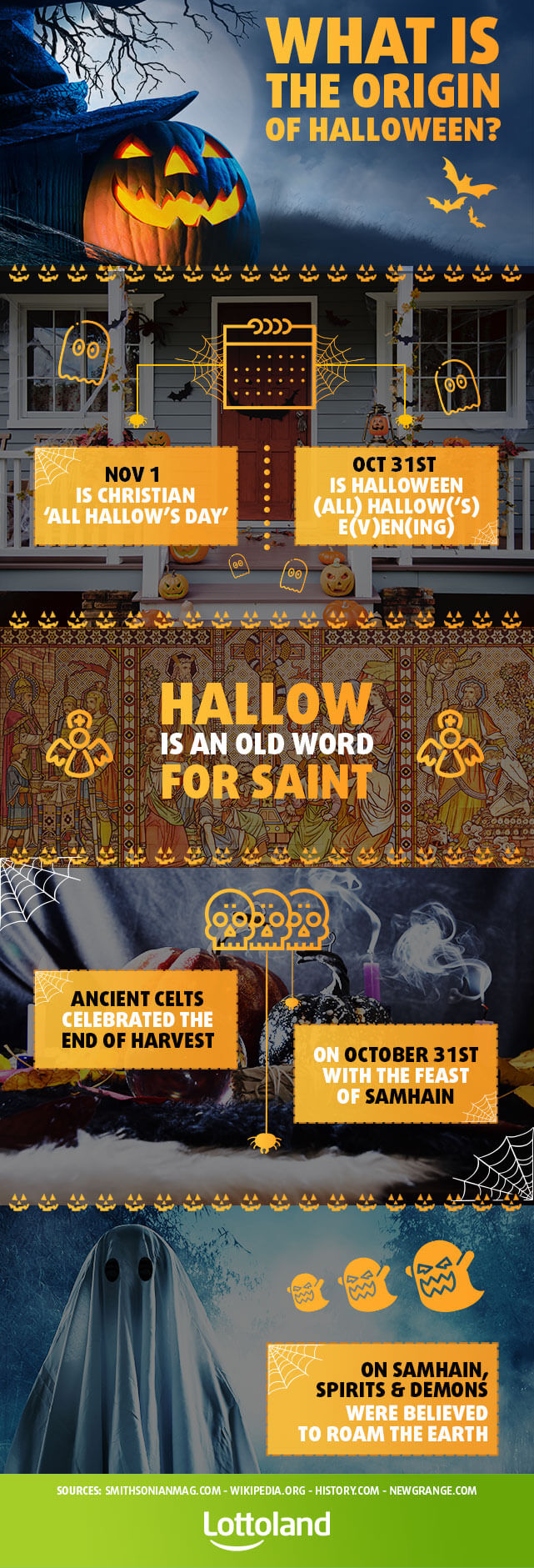 WHAT IS THE ORIGIN OF HALLOWEEN?

NOV 1 IS CHRISTIAN 'ALL HALLOW'S DAY'

OCT 31ST IS HALLOWEEN (ALL) HALLOW('S) E(V)EN(ING)

HALLOW IS AN OLD WORD FOR SAINT

ANCIENT CELTS CELEBRATED THE END OF HARVEST

ON OCTOBER 31ST WITH THE FEAST OF SAMHAIN

ON SAMHAIN, SPIRITS & DEMONS WERE BELIEVED TO ROAM THE EARTH

SOURCES: SMITHSONIANMAG.COM - WIKIPEDIA.ORG - HISTORY.COM - NEWGRANGE.COM

Lottoland